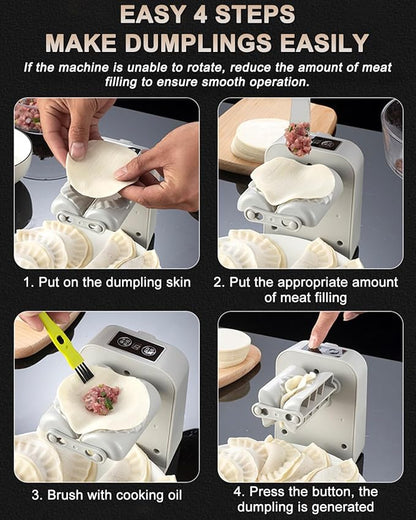 EASY 4 STEPS
MAKE DUMPLINGS EASILY

If the machine is unable to rotate, reduce the amount of meat filling to ensure smooth operation.

1. Put on the dumpling skin

2. Put the appropriate amount of meat filling

3. Brush with cooking oil

4. Press the button, the dumpling is generated